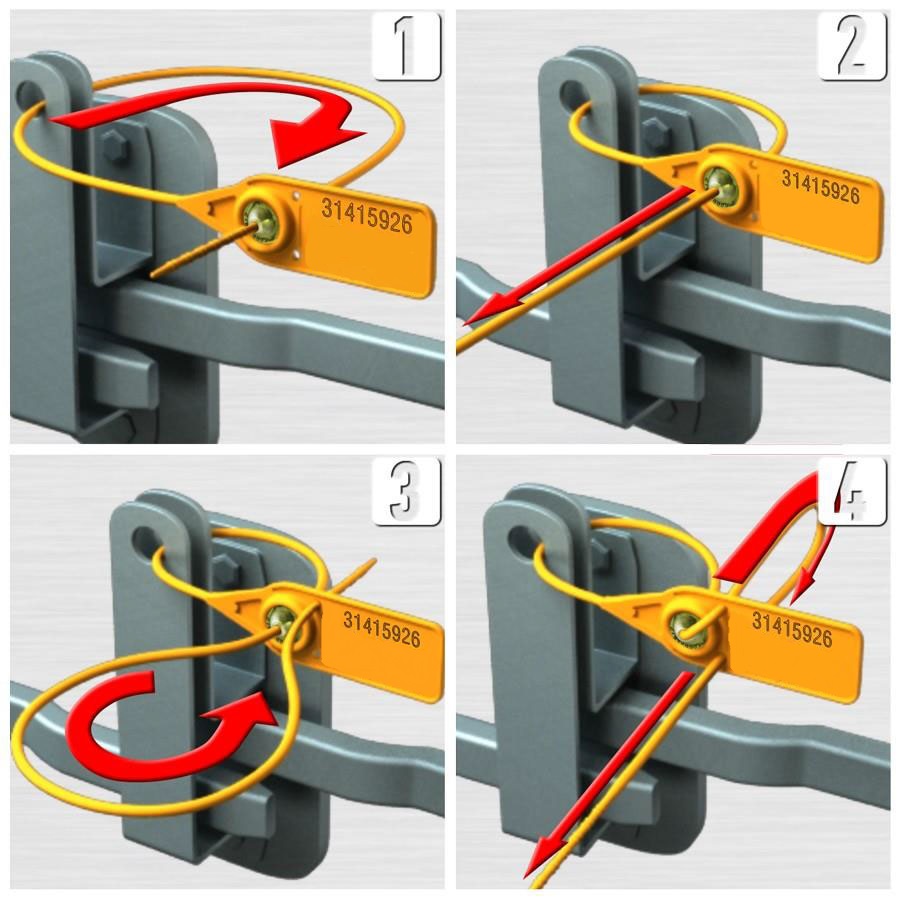 1

31415926

2

31415926

3

31415926

4

31415926